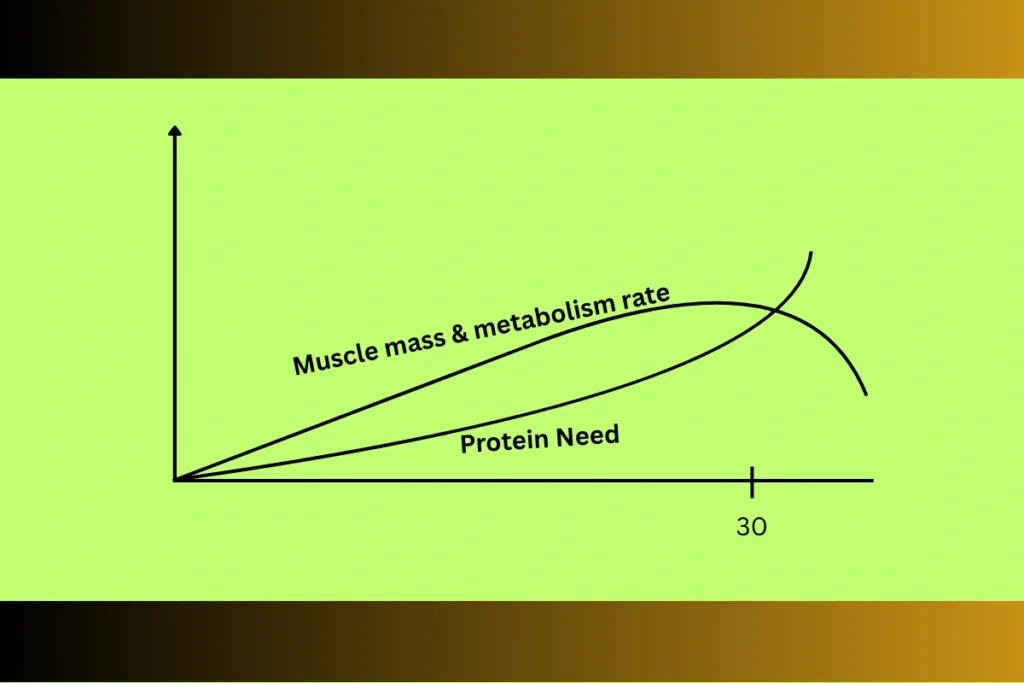 Muscle mass & metabolism rate

Protein Need

30